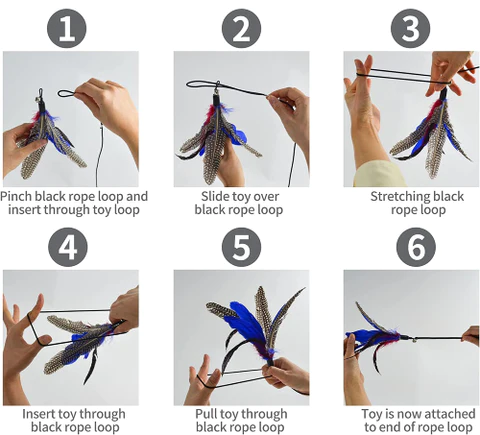 1

Pinch black rope loop and insert through toy loop

2

Slide toy over black rope loop

3

Stretching black rope loop

4

Insert toy through black rope loop

5

Pull toy through black rope loop

6

Toy is now attached to end of rope loop